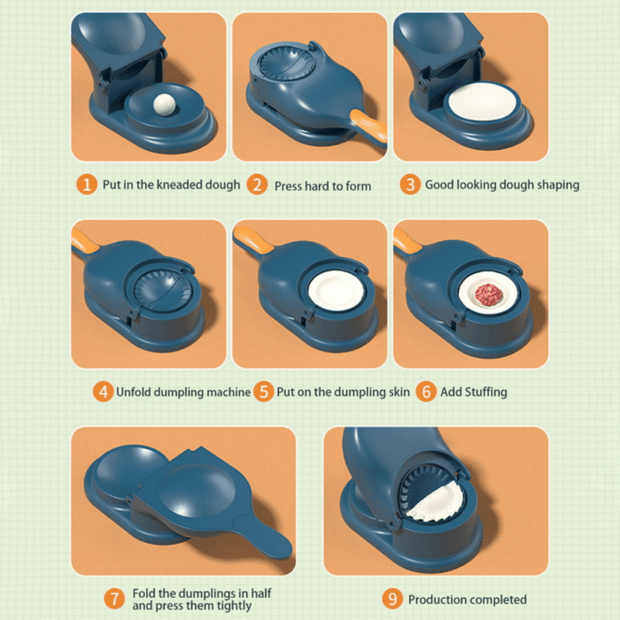 1 Put in the kneaded dough
2 Press hard to form
3 Good looking dough shaping

4 Unfold dumpling machine
5 Put on the dumpling skin
6 Add Stuffing

7 Fold the dumplings in half and press them tightly
9 Production completed